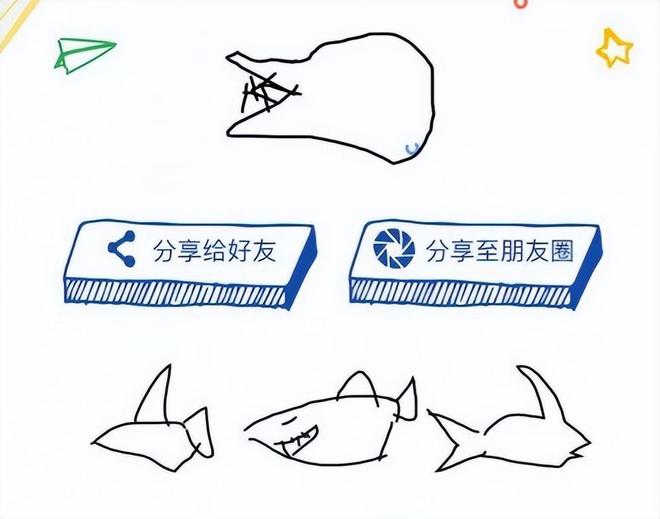 分享给好友

分享至朋友圈